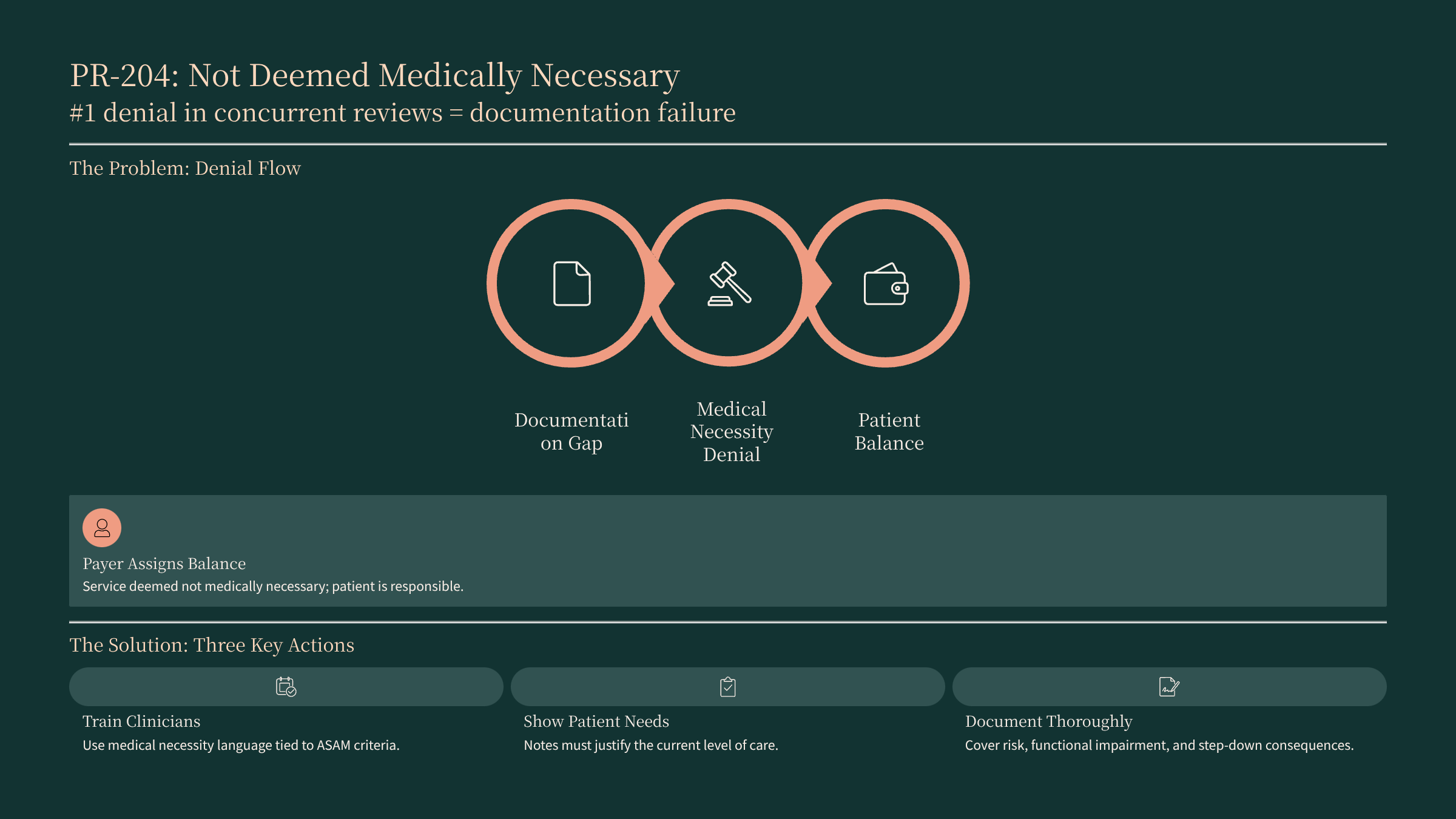 PR-204: Not Deemed Medically Necessary
#1 denial in concurrent reviews = documentation failure

The Problem: Denial Flow

Documentati
on Gap

Medical
Necessity
Denial

Patient
Balance

Payer Assigns Balance
Service deemed not medically necessary; patient is responsible.

The Solution: Three Key Actions

Train Clinicians
Use medical necessity language tied to ASAM criteria.

Show Patient Needs
Notes must justify the current level of care.

Document Thoroughly
Cover risk, functional impairment, and step-down consequences.